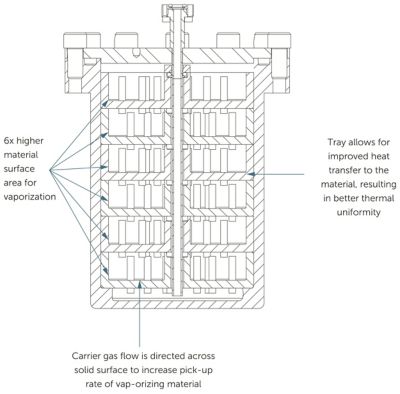 6x higher material surface area for vaporization

Tray allows for improved heat transfer to the material, resulting in better thermal uniformity

Carrier gas flow is directed across solid surface to increase pick-up rate of vap-orizing material