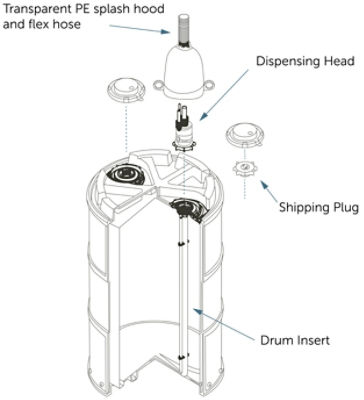 Transparent PE splash hood and flex hose

Dispensing Head

Shipping Plug

Drum Insert