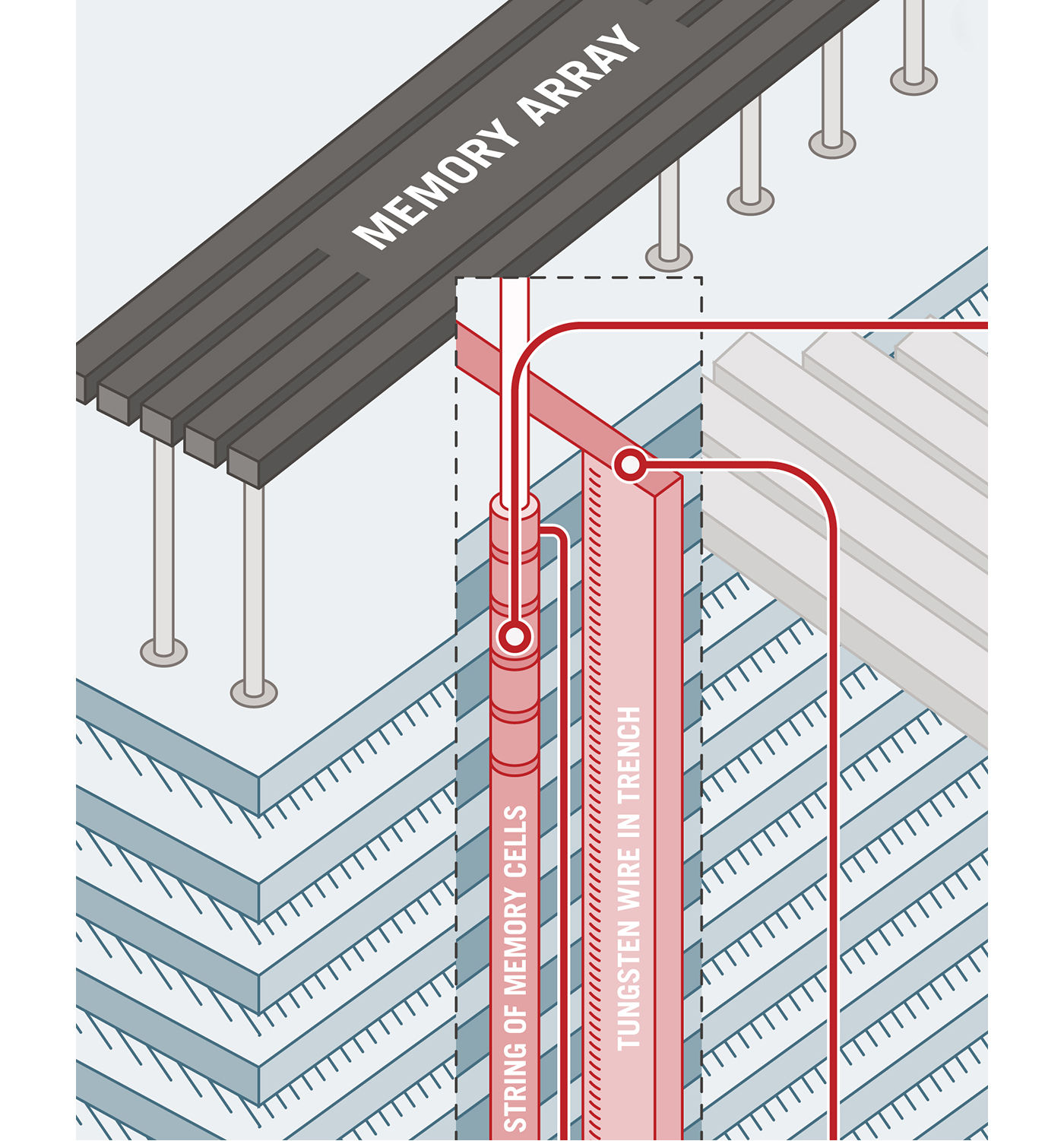 MEMORY ARRAY

STRING OF MEMORY CELLS

TUNGSTEN WIRE IN TRENCH